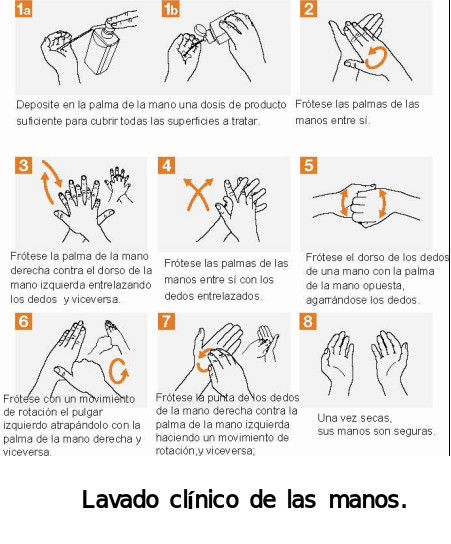 1a

1b

Deposite en la palma de la mano una dosis de producto suficiente para cubrir todas las superficies a tratar.

2

Frótese las palmas de las manos entre sí.

3

Frótese la palma de la mano derecha contra el dorso de la mano izquierda entrelazando los dedos y viceversa.

4

Frótese las palmas de las manos entre sí con los dedos entrelazados.

5

Frótese el dorso de los dedos de una mano con la palma de la mano opuesta, agarrándose los dedos.

6

Frótese con un movimiento de rotación el pulgar izquierdo atrapándolo con la palma de la mano derecha y viceversa.

7

Frótese la punta de los dedos de la mano derecha contra la palma de la mano izquierda haciendo un movimiento de rotación,y viceversa;

8

Una vez secas, sus manos son seguras.

Lavado clínico de las manos.