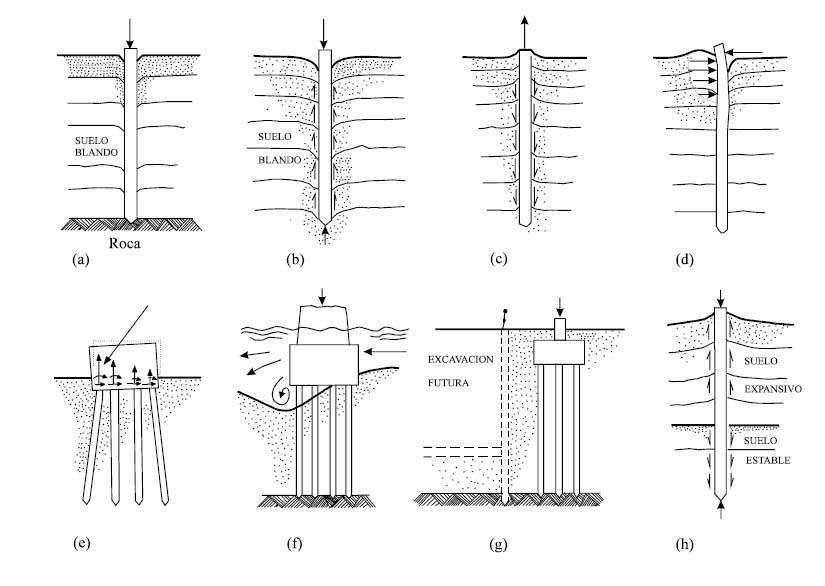 SUELO BLANDO

Roca

(a)

SUELO

BLANDO

(b)

(c)

(d)

(e)

(f)

EXCAVACION

FUTURA

(g)

SUELO

EXPANSIVO

SUELO

ESTABLE

(h)