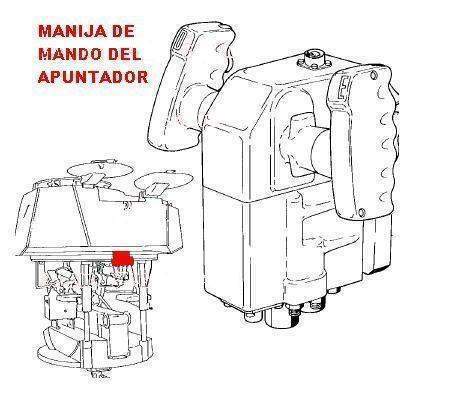 MANIJA DE MANDO DEL APUNTADOR