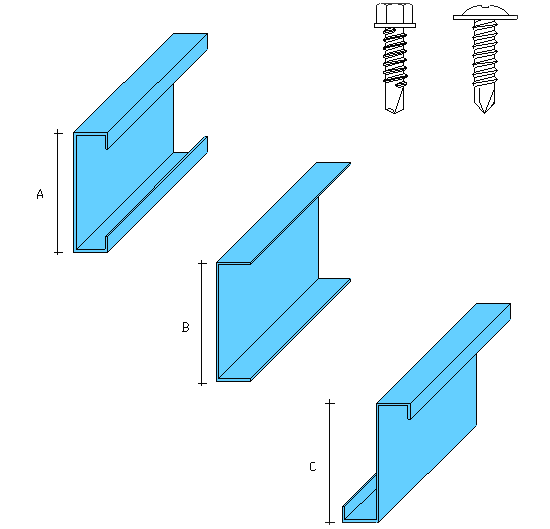 A

B

C