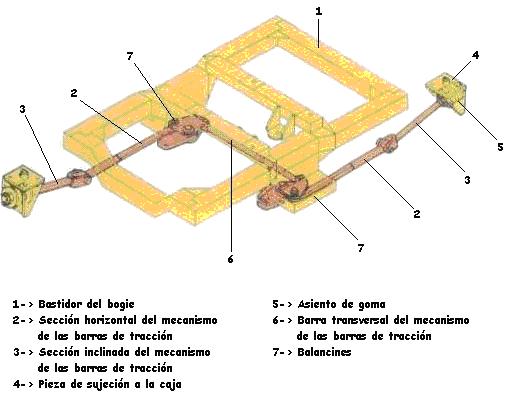 1

7

4

2

3

5

3

2

7

6

1-> Bastidor del bogie
2-> Sección horizontal del mecanismo de las barras de tracción
3-> Sección inclinada del mecanismo de las barras de tracción
4-> Pieza de sujeción a la caja

5-> Asiento de goma
6-> Barra transversal del mecanismo de las barras de tracción
7-> Balancines