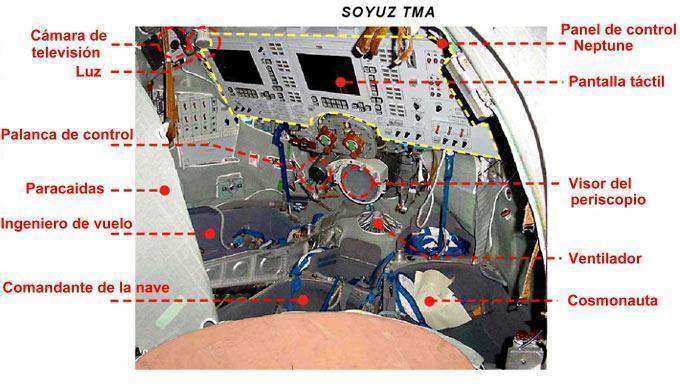 SOYUZ TMA

Cámara de televisión

Luz

Palanca de control

Paracaidas

Ingeniero de vuelo

Comandante de la nave

Panel de control Neptune

Pantalla táctil

Visor del periscopio

Ventilador

Cosmonauta